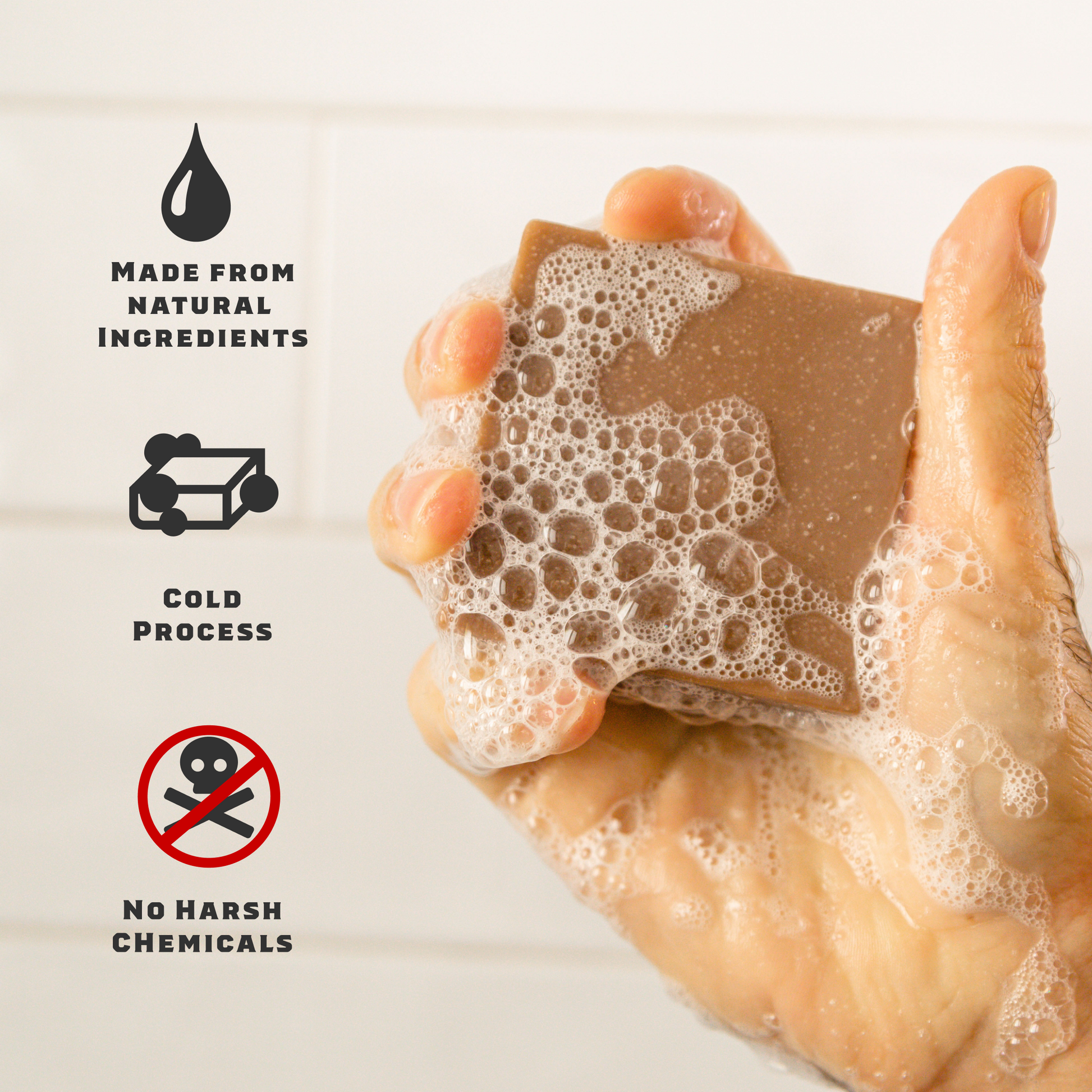 Made from natural Ingredients

Cold Process

No Harsh CHemicals